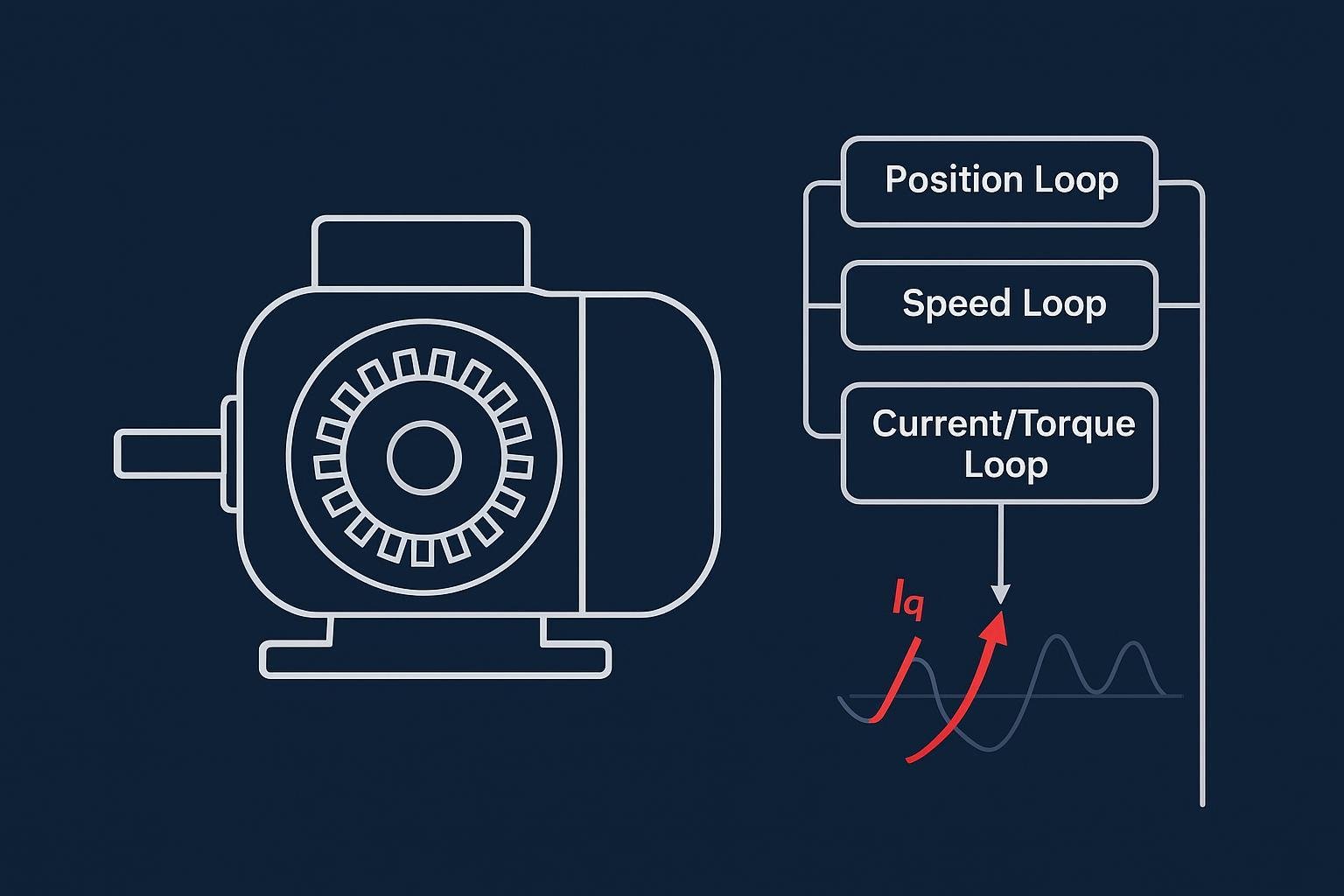 Position Loop

Speed Loop

Current/Torque Loop

Iq